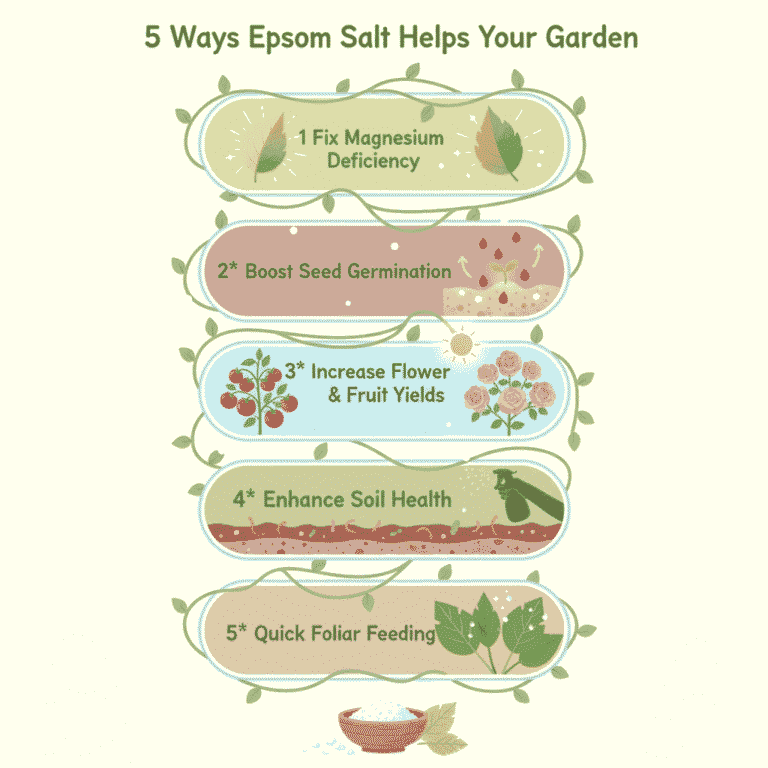 5 Ways Epsom Salt Helps Your Garden

1 Fix Magnesium Deficiency

2* Boost Seed Germination

3* Increase Flower & Fruit Yields

4* Enhance Soil Health

5* Quick Foliar Feeding