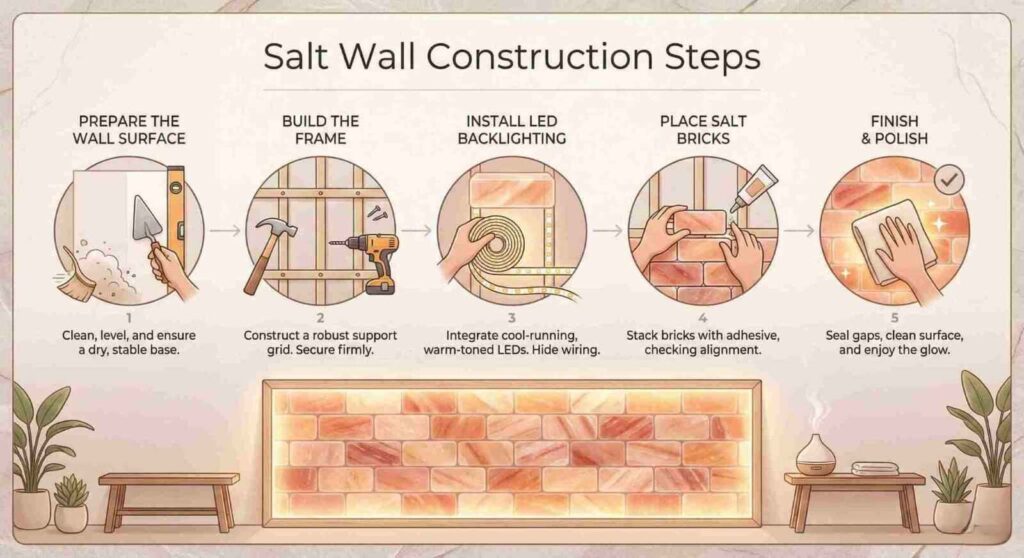 Salt Wall Construction Steps

PREPARE THE WALL SURFACE

1

Clean, level, and ensure a dry, stable base.

BUILD THE FRAME

2

Construct a robust support grid. Secure firmly.

INSTALL LED BACKLIGHTING

3

Integrate cool-running, warm-toned LEDs. Hide wiring.

PLACE SALT BRICKS

4

Stack bricks with adhesive, checking alignment.

FINISH & POLISH

5

Seal gaps, clean surface, and enjoy the glow.